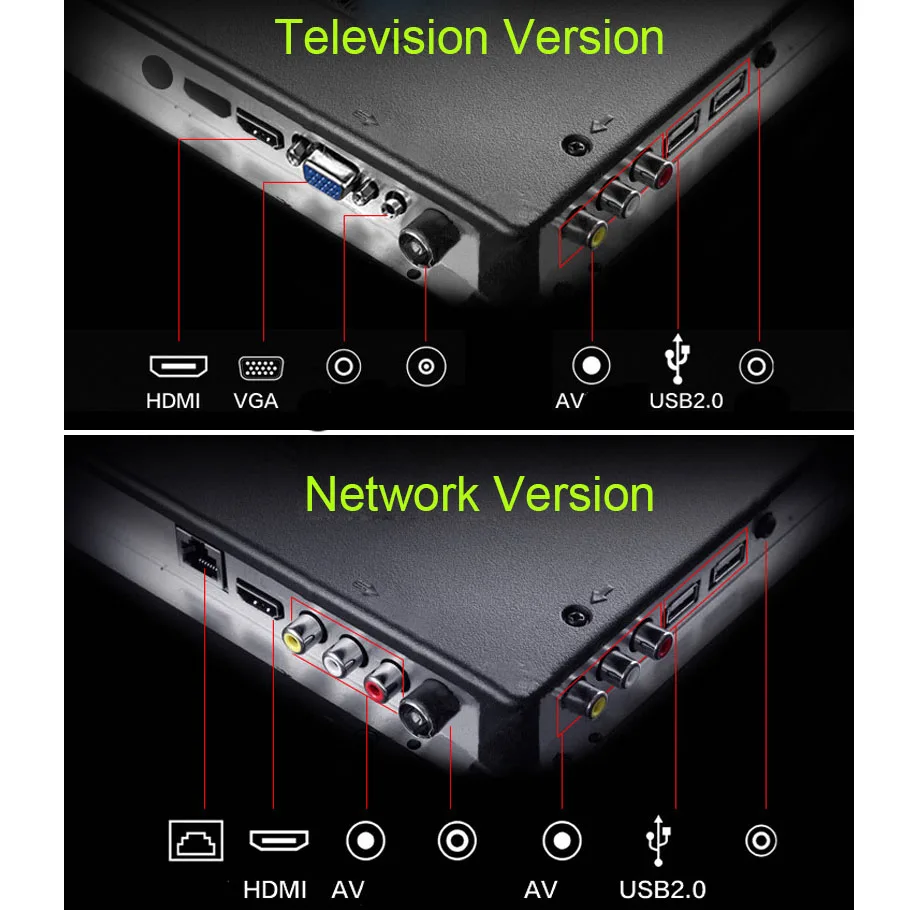 Television Version

HDMI VGA AV USB2.0

Network Version

HDMI AV AV USB2.0